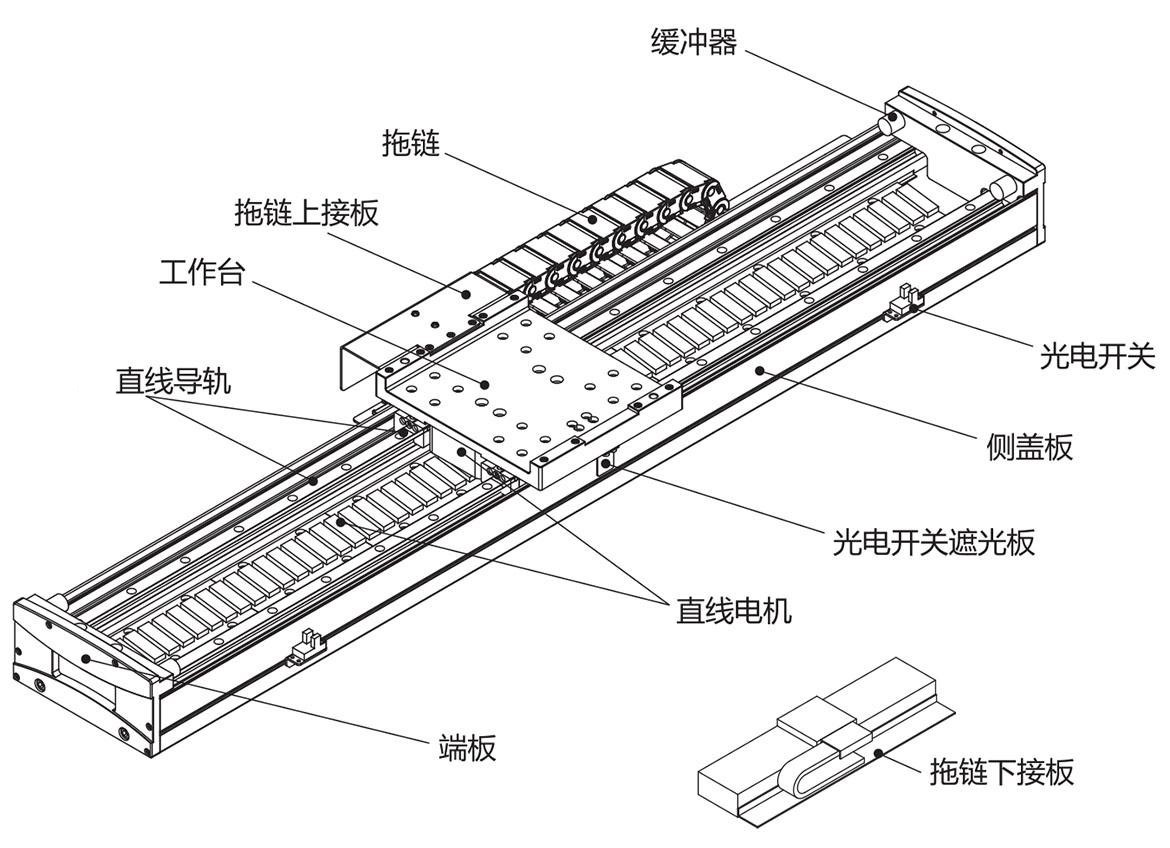 缓冲器

拖链

拖链上接板

工作台

直线导轨

光电开关

侧盖板

光电开关遮光板

直线电机

端板

拖链下接板